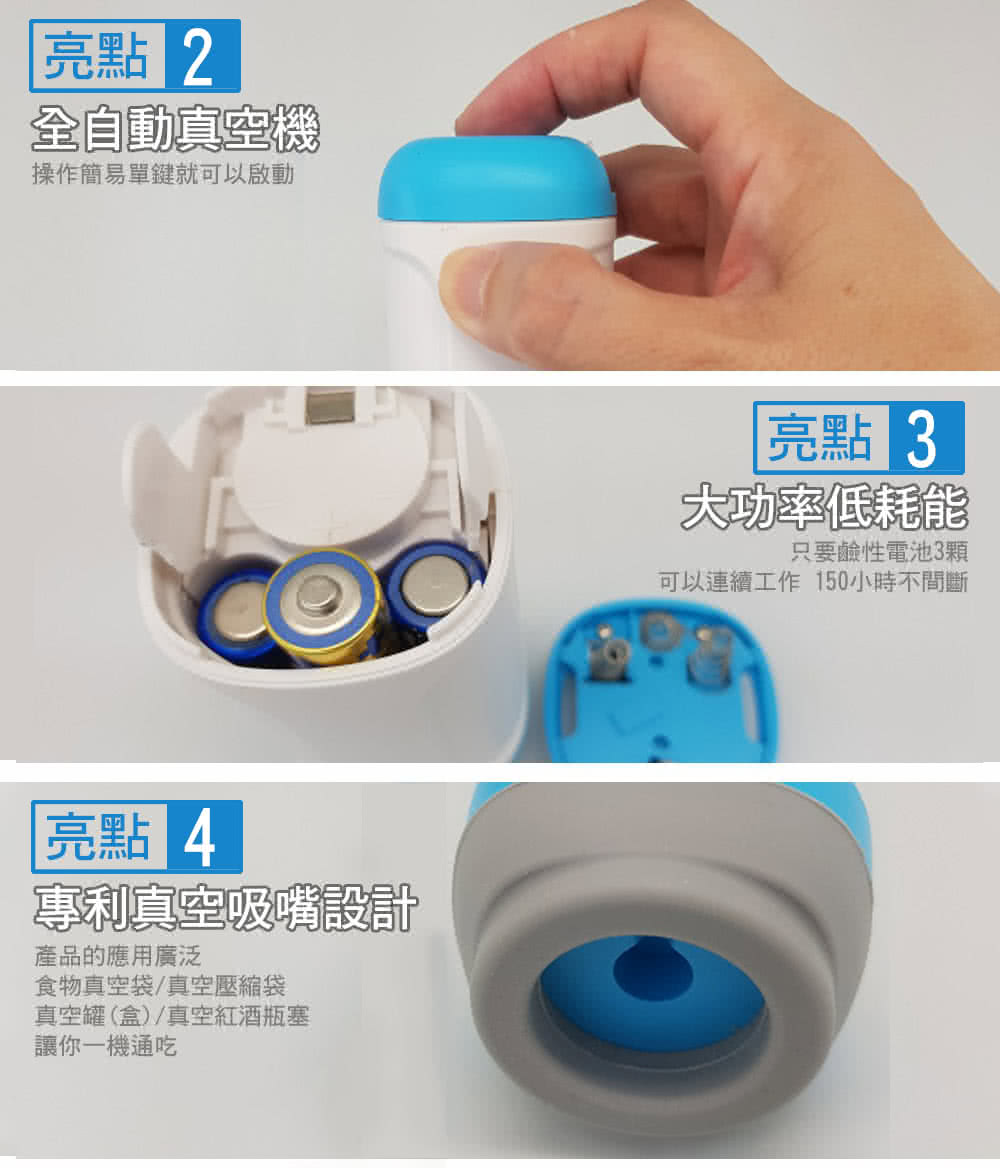 亮點 2
全自動真空機
操作簡易單鍵就可以啟動

亮點 3
大功率低耗能
只要鹼性電池3顆
可以連續工作 150小時不間斷

亮點 4
專利真空吸嘴設計
產品的應用廣泛
食物真空袋/真空壓縮袋
真空罐(盒)/真空紅酒瓶塞
讓你一機通吃