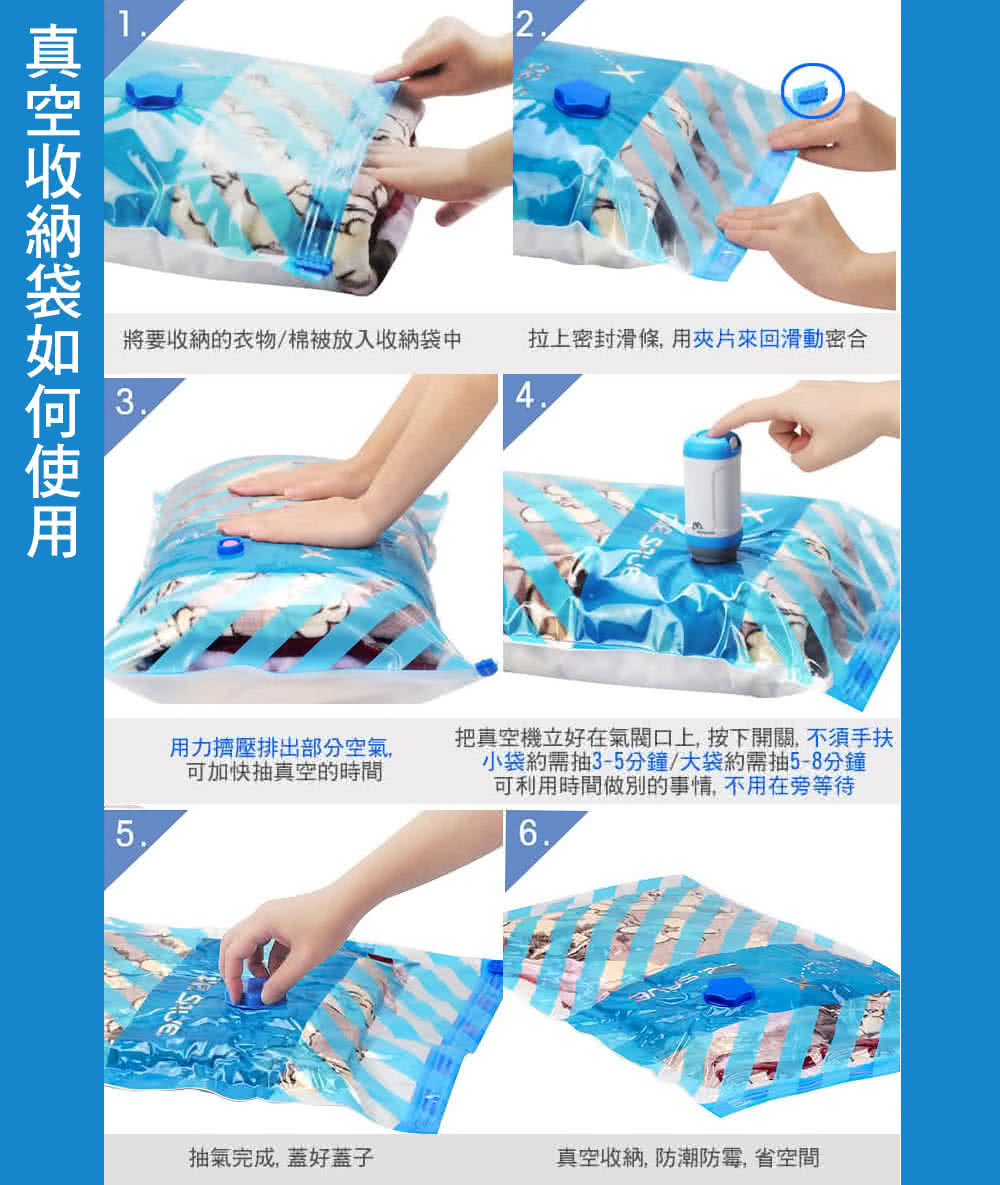 真空收納袋如何使用

1.

將要收納的衣物/棉被放入收納袋中

2.

拉上密封滑條, 用夾片來回滑動密合

3.

用力擠壓排出部分空氣, 可加快抽真空的時間

4.

把真空機立好在氣閥口上, 按下開關, 不須手扶 小袋約需抽3-5分鐘/大袋約需抽5-8分鐘 可利用時間做別的事情, 不用在旁等待

5.

抽氣完成, 蓋好蓋子

6.

真空收納, 防潮防霉, 省空間