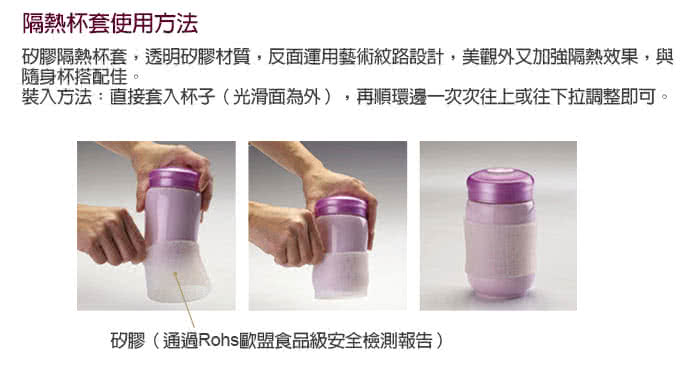 隔熱杯套使用方法

矽膠隔熱杯套，透明矽膠材質，反面運用藝術紋路設計，美觀外又加強隔熱效果，與隨身杯搭配佳。
裝入方法：直接套入杯子（光滑面為外），再順環邊一次次往上或往下拉調整即可。

矽膠（通過Rohs歐盟食品級安全檢測報告）